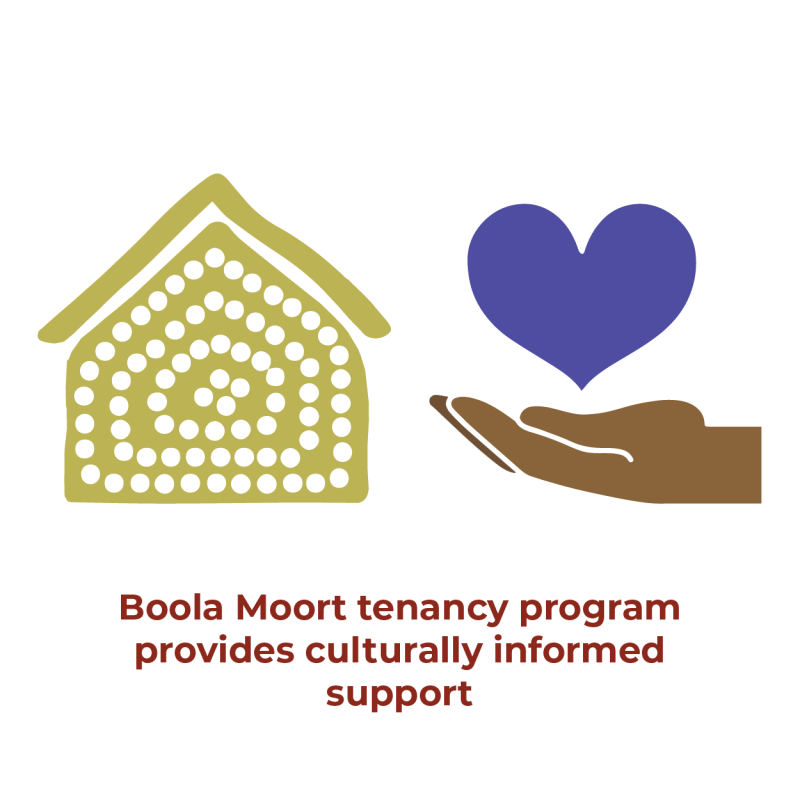 Boola Moort tenancy program provides culturally informed support