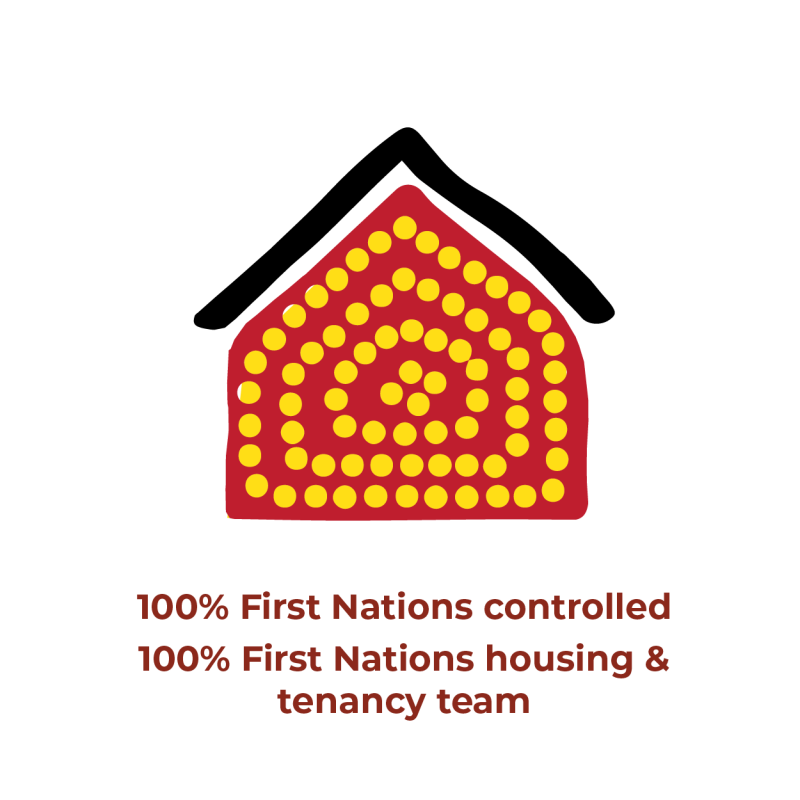 100% First Nations controlled
100% First Nations housing & tenancy team