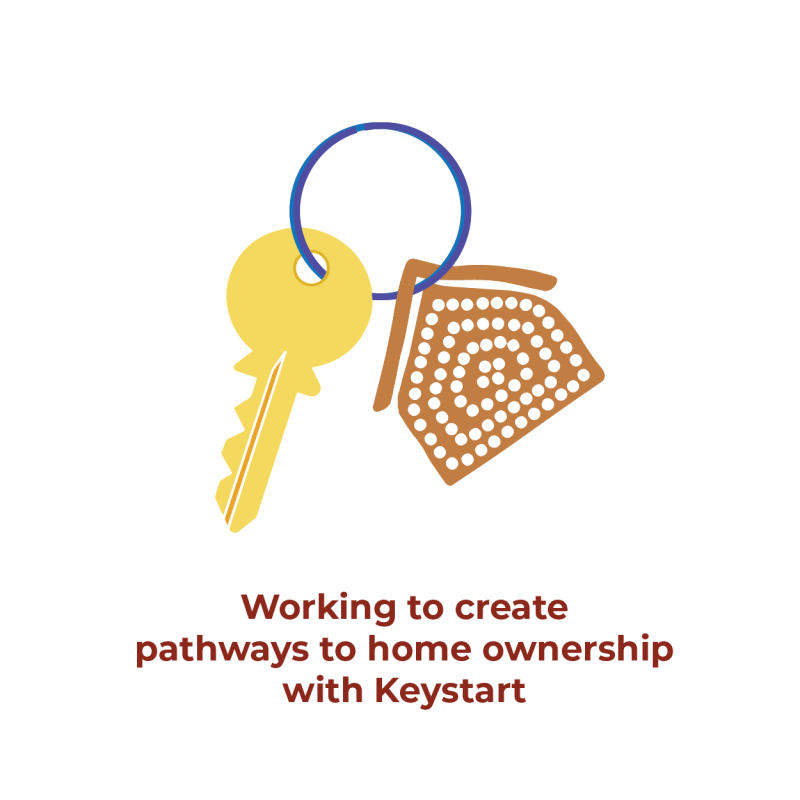 Working to create pathways to home ownership with Keystart