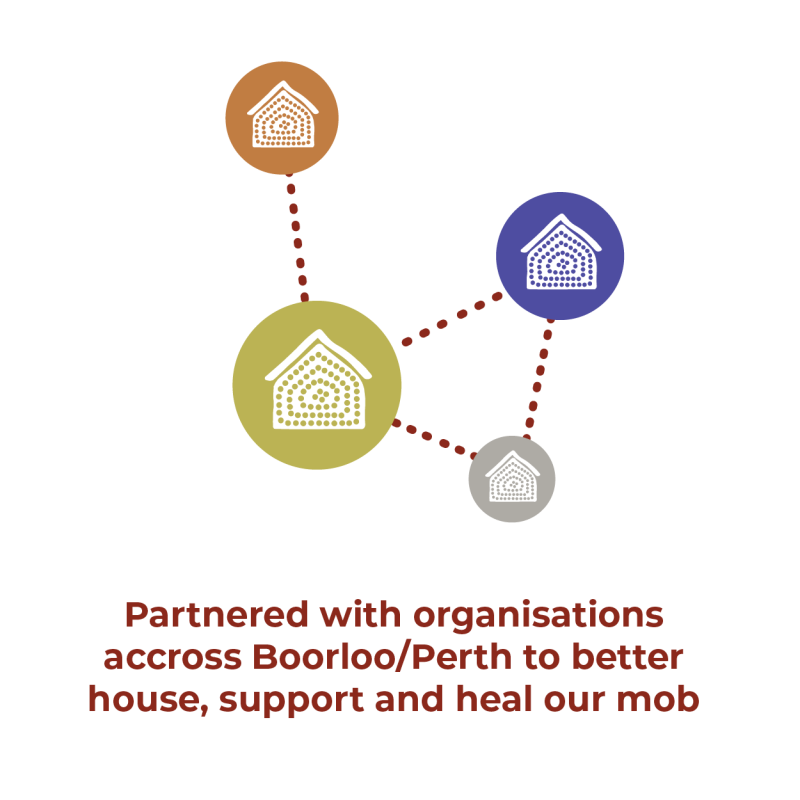 Partnered with organisations accross Boorloo/Perth to better house, support and heal our mob