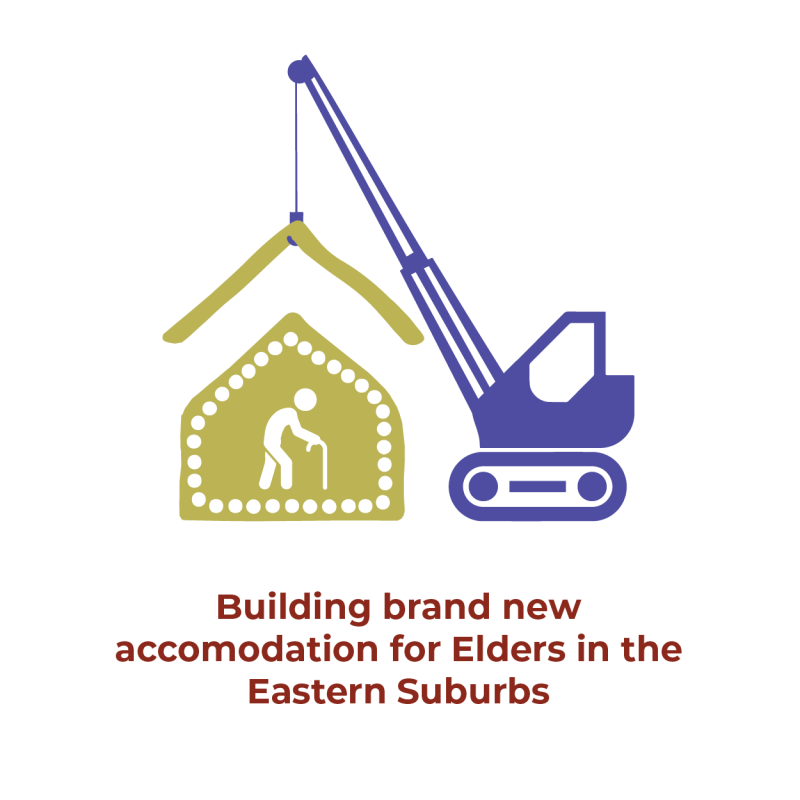 Building brand new accomodation for Elders in the Eastern Suburbs